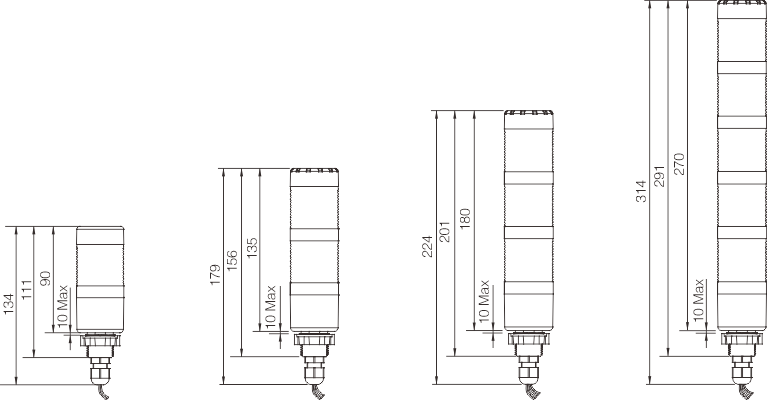 134
111
90
10 Max
179
156
135
10 Max
224
201
180
10 Max
314
291
270
10 Max